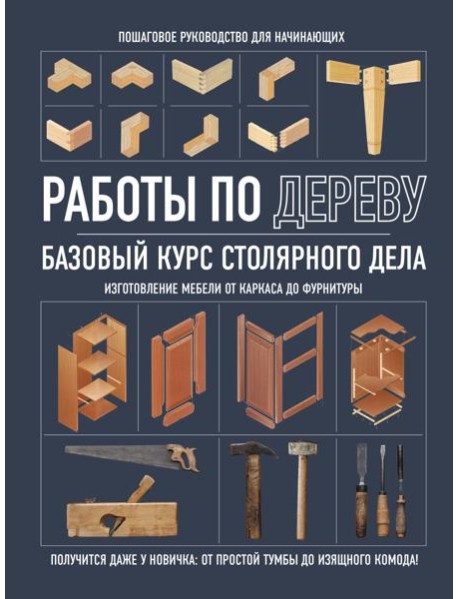 ПОШАГОВОЕ РУКОВОДСТВО ДЛЯ НАЧИНАЮЩИХ

РАБОТЫ ПО ДЕРЕВУ

БАЗОВЫЙ КУРС СТОЛЯРНОГО ДЕЛА

ИЗГОТОВЛЕНИЕ МЕБЕЛИ ОТ КАРКАСА ДО ФУРНИТУРЫ

ПОЛУЧИТСЯ ДАЖЕ У НОВИЧКА: ОТ ПРОСТОЙ ТУМБЫ ДО ИЗЯЩНОГО КОМОДА!